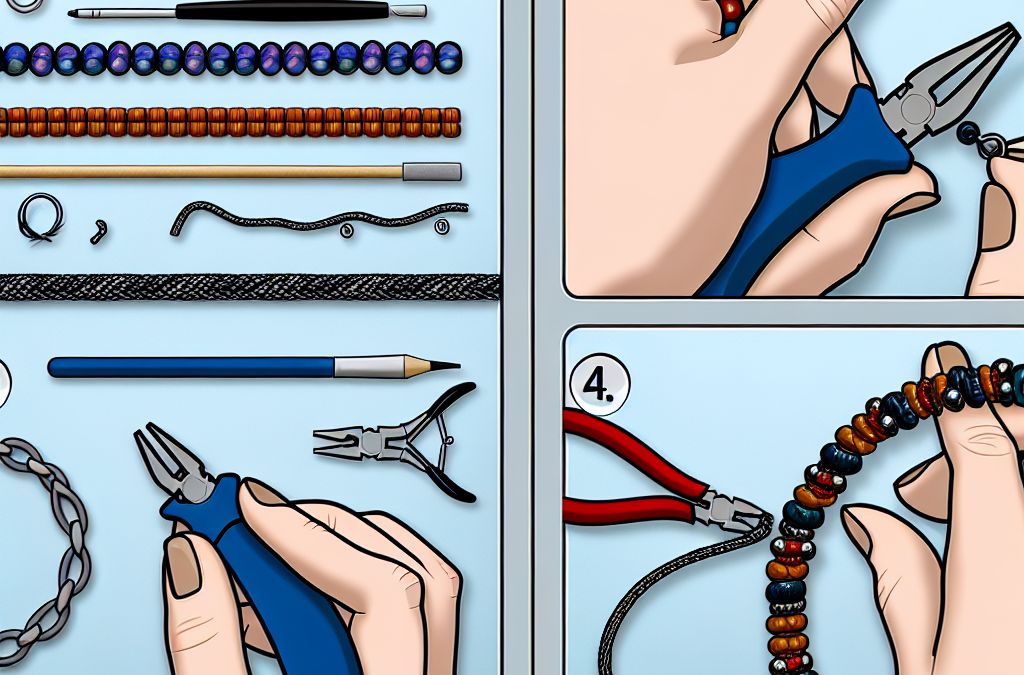 4.